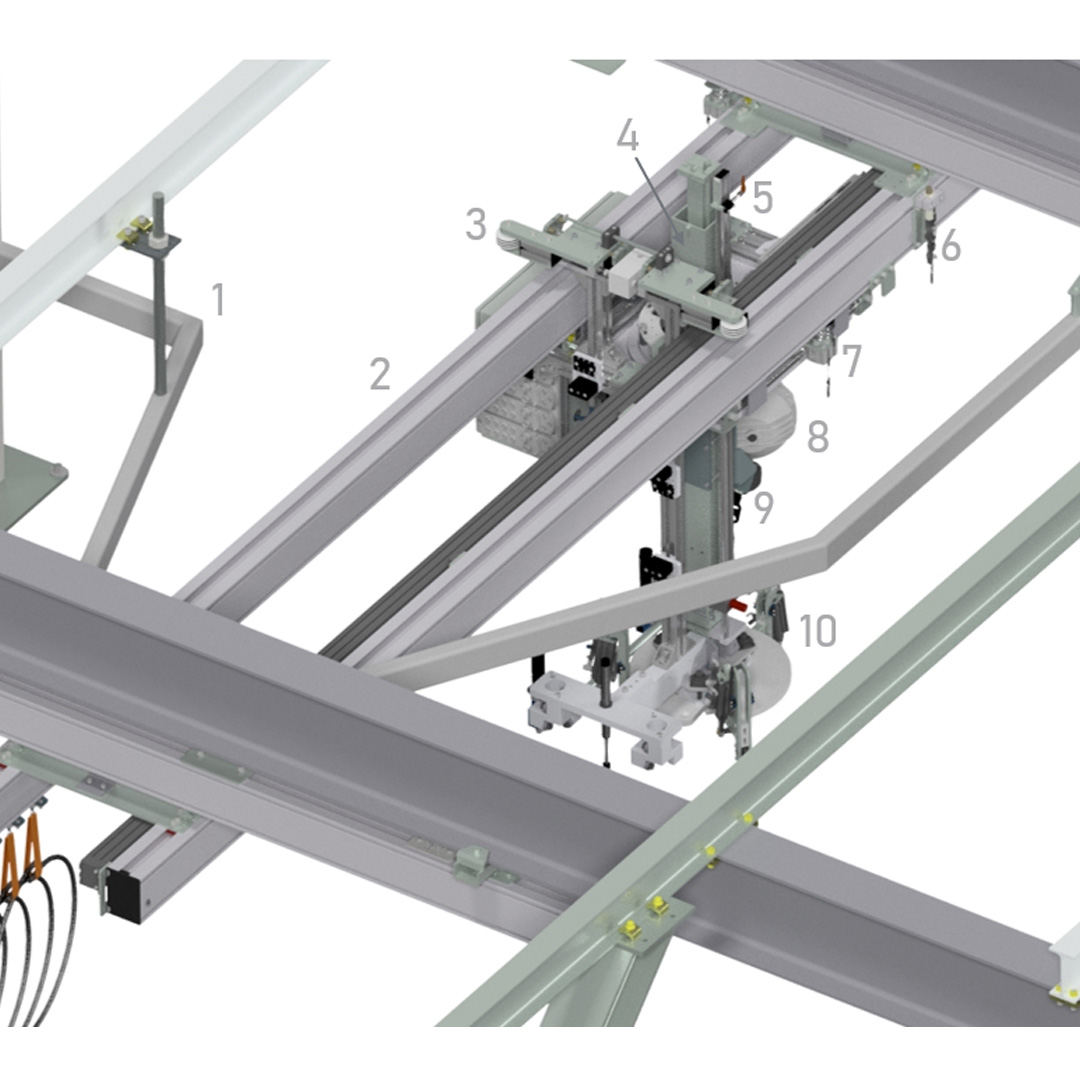 4
5
3
6
1
2
7
8
9
10