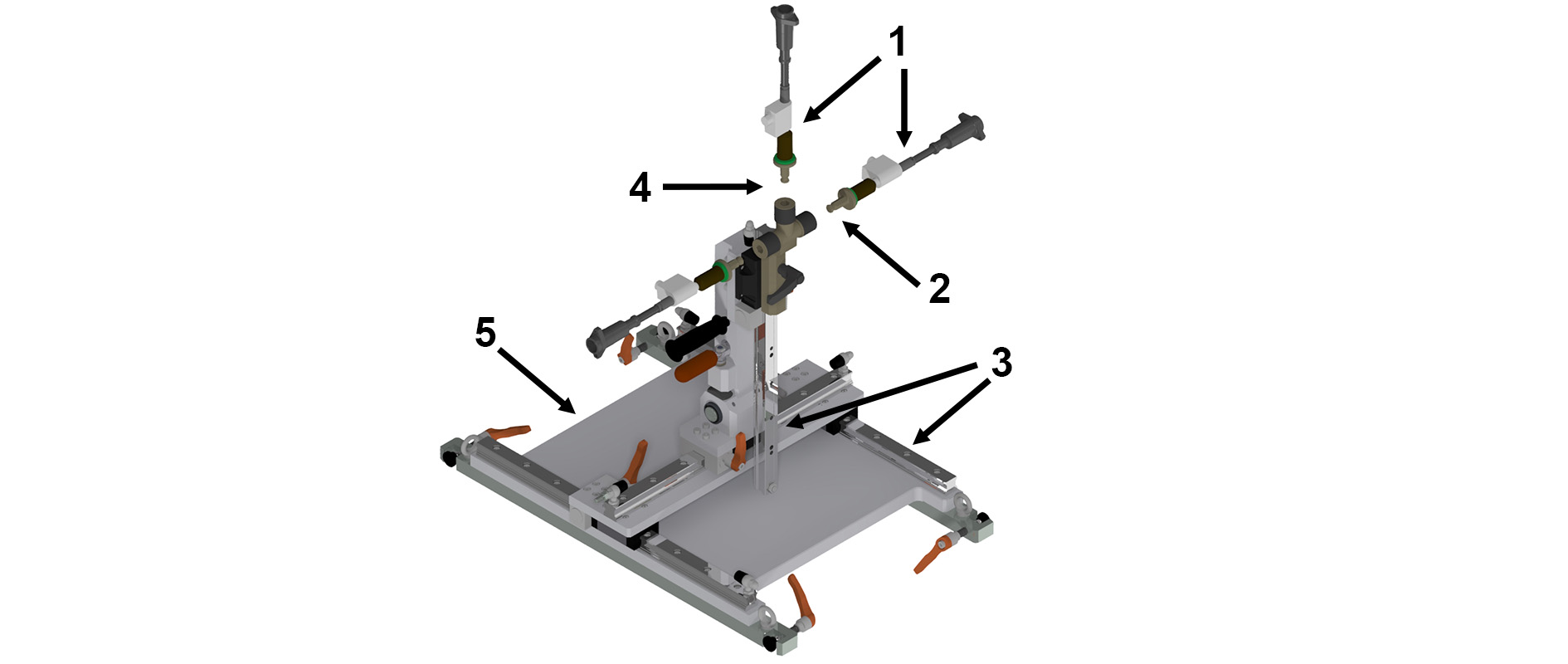 1
4
2
5
3