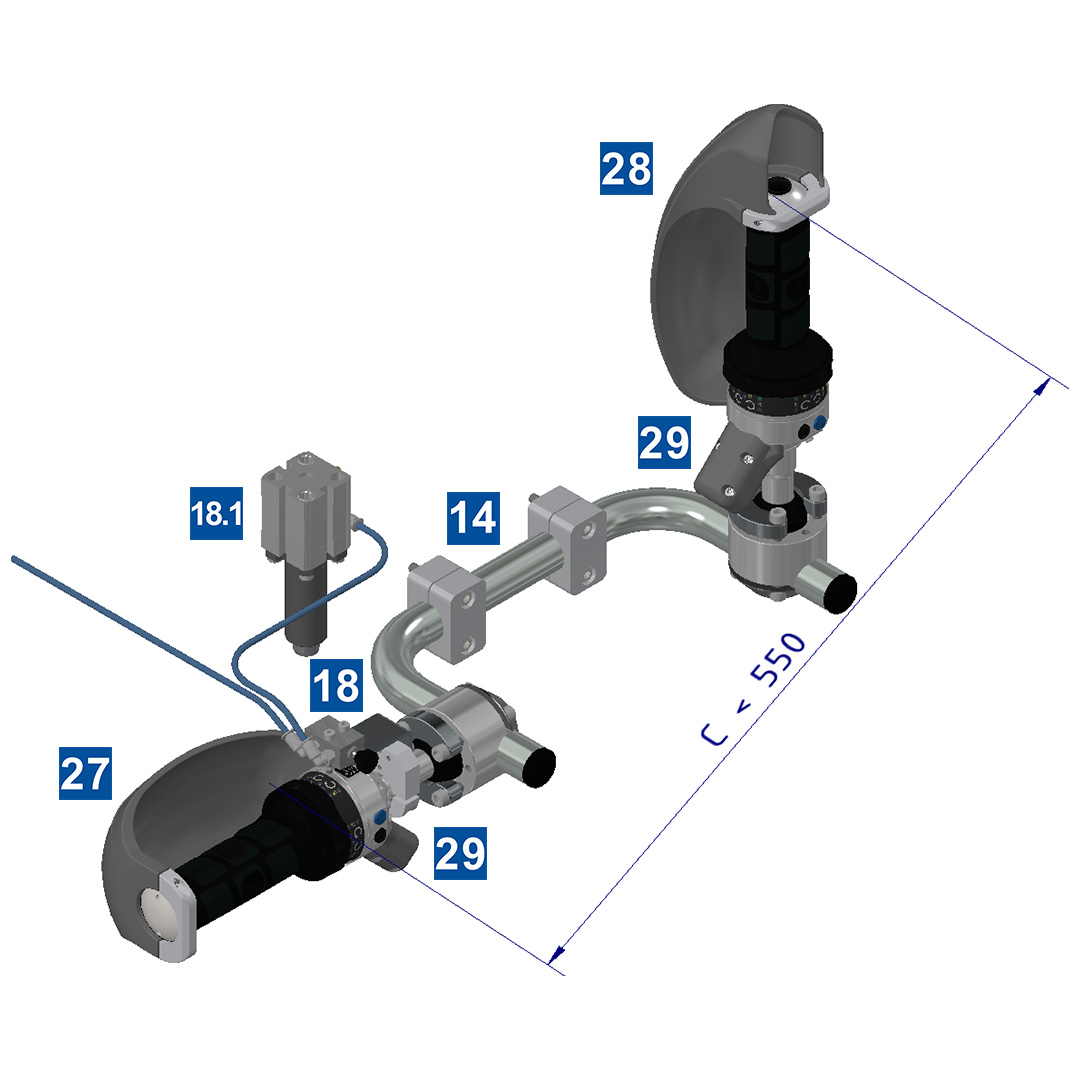 28

29

18.1

14

18

27

29

C < 550