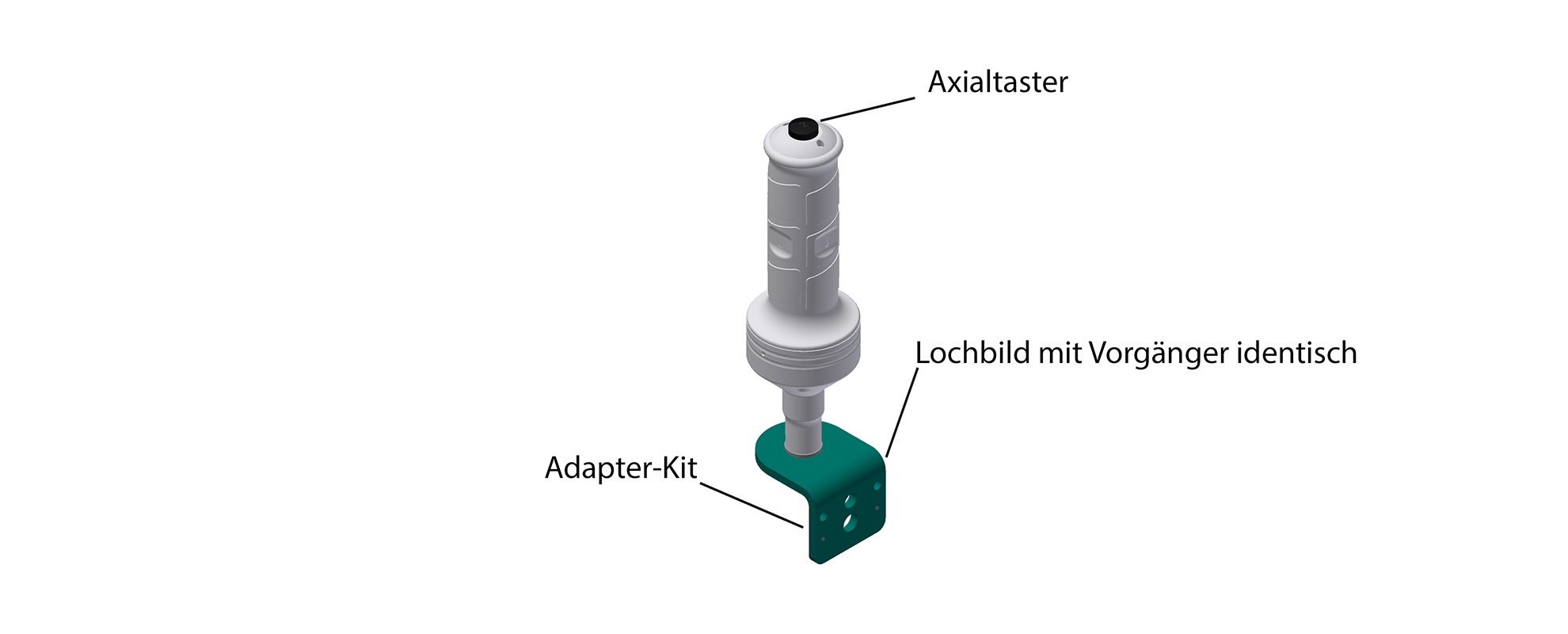 Axialtaster

Lochbild mit Vorgänger identisch

Adapter-Kit